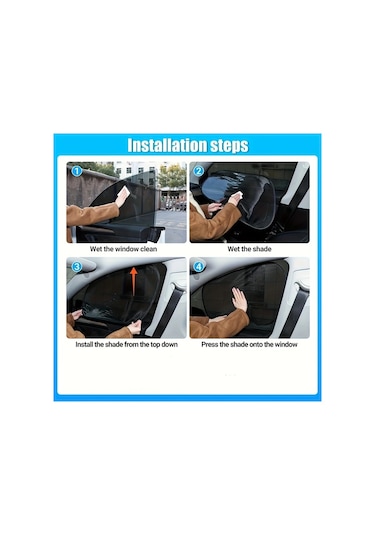 Installation steps

1

Wet the window clean

2

Wet the shade

3

Install the shade from the top down

4

Press the shade onto the window