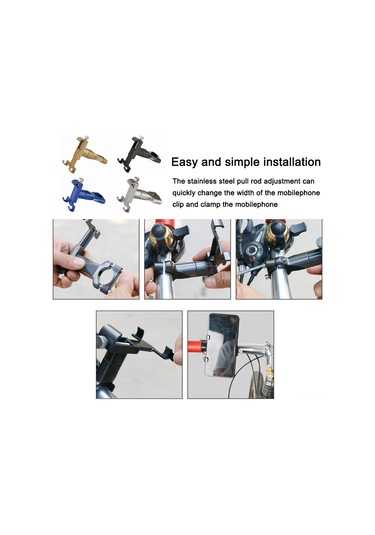 Easy and simple installation

The stainless steel pull rod adjustment can quickly change the width of the mobilephone clip and clamp the mobilephone