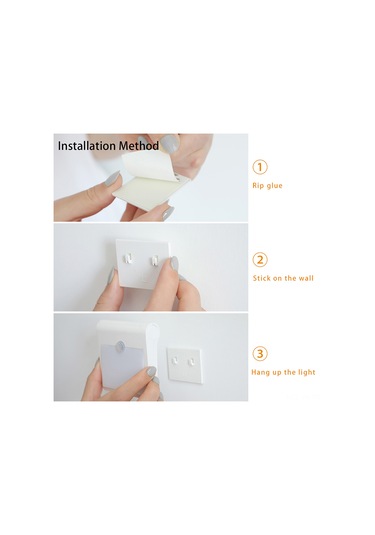 Installation Method

1
Rip glue

2
Stick on the wall

3
Hang up the light