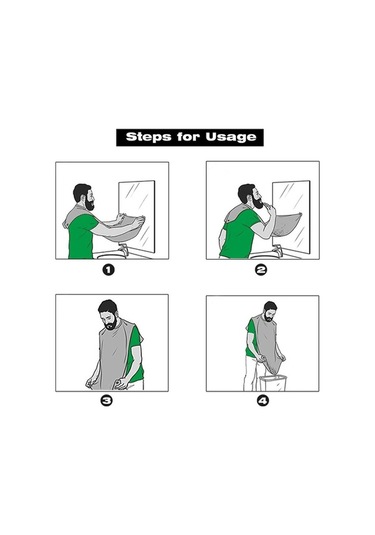 Steps for Usage

1

2

3

4