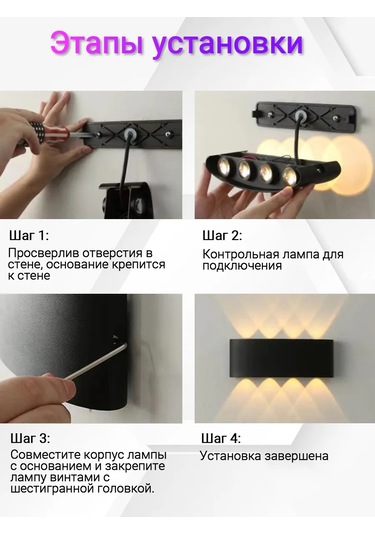 Этапы установки

Шаг 1:

Просверлив отверстия в стене, основание крепится к стене

Шаг 2:

Контрольная лампа для подключения

Шаг 3:

Совместите корпус лампы с основанием и закрепите лампу винтами с шестигранной головкой.

Шаг 4:

Установка завершена