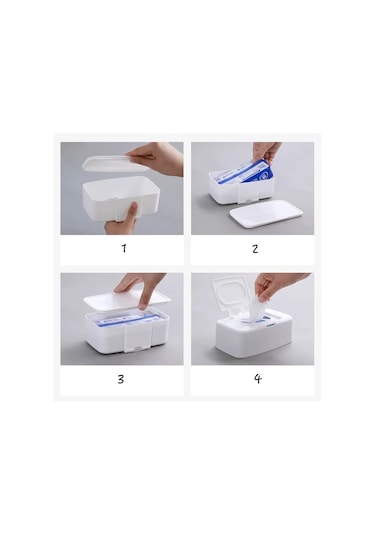 1

2

3

4