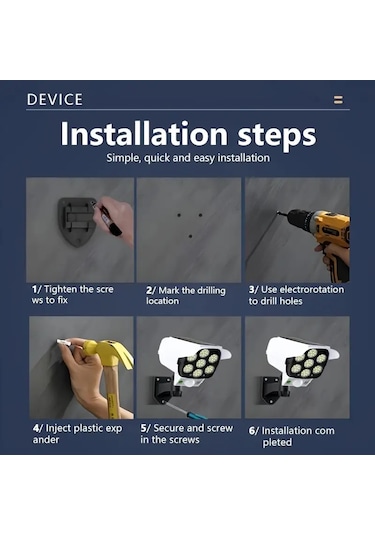 DEVICE

Installation steps

Simple, quick and easy installation

1/ Tighten the scre ws to fix

2/ Mark the drilling location

3/ Use electrorotation to drill holes

4/ Inject plastic exp ander

5/ Secure and screw in the screws

6/ Installation com pleted