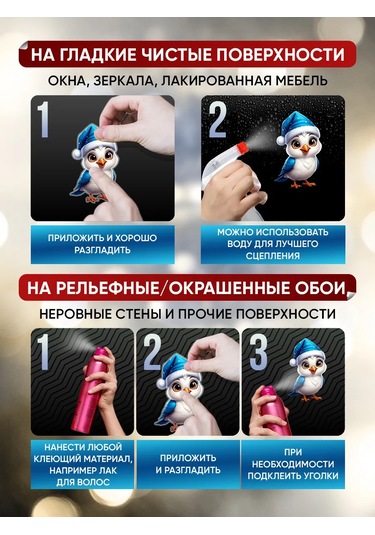 НА ГЛАДКИЕ ЧИСТЫЕ ПОВЕРХНОСТИ

ОКНА, ЗЕРКАЛА, ЛАКИРОВАННАЯ МЕБЕЛЬ

1

ПРИЛОЖИТЬ И ХОРОШО РАЗГЛАДИТЬ

2

МОЖНО ИСПОЛЬЗОВАТЬ ВОДУ ДЛЯ ЛУЧШЕГО СЦЕПЛЕНИЯ

НА РЕЛЬЕФНЫЕ/ОКРАШЕННЫЕ ОБОИ

НЕРОВНЫЕ СТЕНЫ И ПРОЧИЕ ПОВЕРХНОСТИ

1

НАНЕСТИ ЛЮБОЙ КЛЕЮЩИЙ МАТЕРИАЛ, НАПРИМЕР ЛАК ДЛЯ ВОЛОС

2

ПРИЛОЖИТЬ И РАЗГЛАДИТЬ

3

ПРИ НЕОБХОДИМОСТИ ПОДКЛЕИТЬ УГОЛКИ