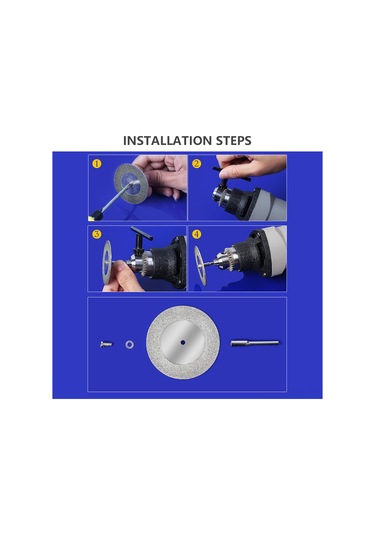 INSTALLATION STEPS

1

2

3

4