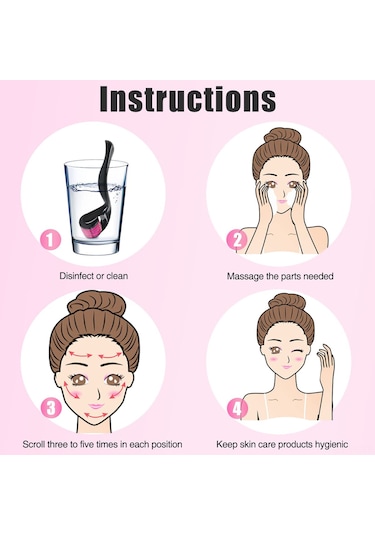 Instructions

1

Disinfect or clean

2

Massage the parts needed

3

Scroll three to five times in each position

4

Keep skin care products hygienic