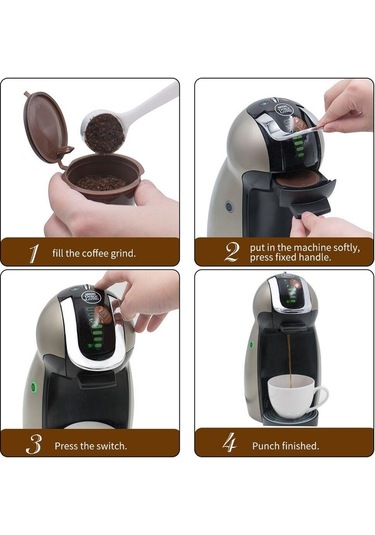 1 fill the coffee grind.

2 put in the machine softly, press fixed handle.

3 Press the switch.

4 Punch finished.