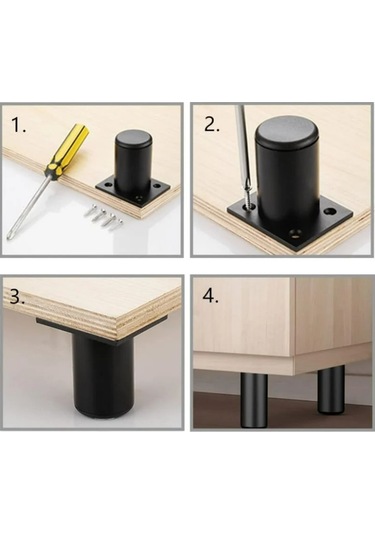 1.

2.

3.

4.