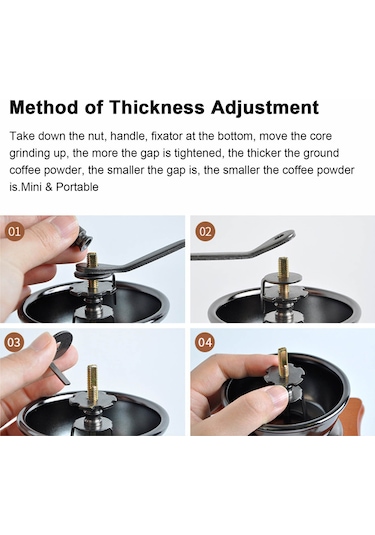 Method of Thickness Adjustment

Take down the nut, handle, fixator at the bottom, move the core grinding up, the more the gap is tightened, the thicker the ground coffee powder, the smaller the gap is, the smaller the coffee powder is.Mini & Portable

01

02

03

04