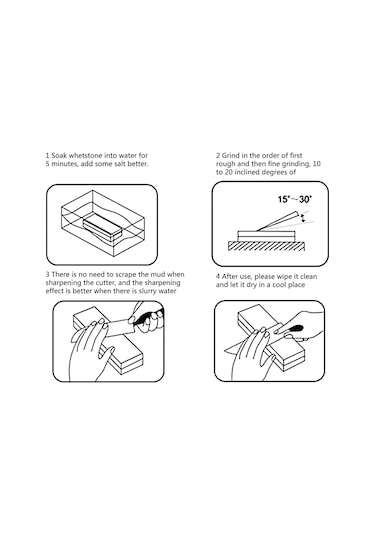 1 Soak whetstone into water for 5 minutes, add some salt better.

2 Grind in the order of first rough and then fine grinding, 10 to 20 inclined degrees of

15°~30°

3 There is no need to scrape the mud when sharpening the cutter, and the sharpening effect is better when there is slurry water

4 After use, please wipe it clean and let it dry in a cool place