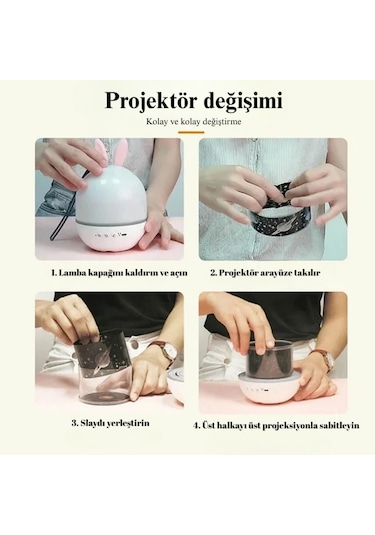 Projektör değişimi

Kolay ve kolay değiştirme

1. Lamba kapağını kaldırın ve açın

2. Projektör arayüze takılır

3. Slaydı yerleştirin

4. Üst halkayı üst projeksiyonla sabitleyin