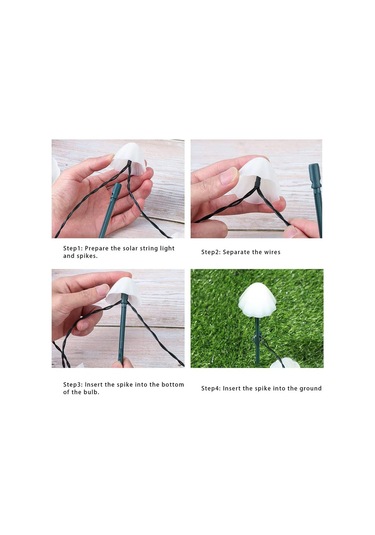 Step1: Prepare the solar string light and spikes.

Step2: Separate the wires

Step3: Insert the spike into the bottom of the bulb.

Step4: Insert the spike into the ground