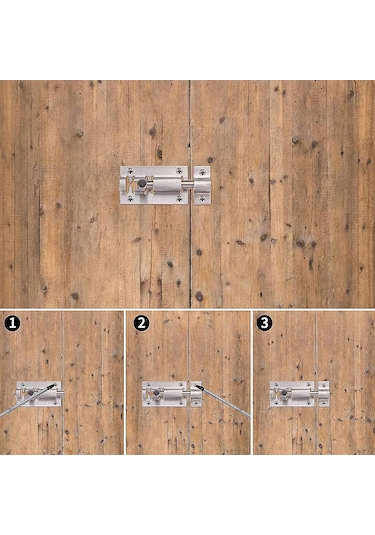 1

2

3