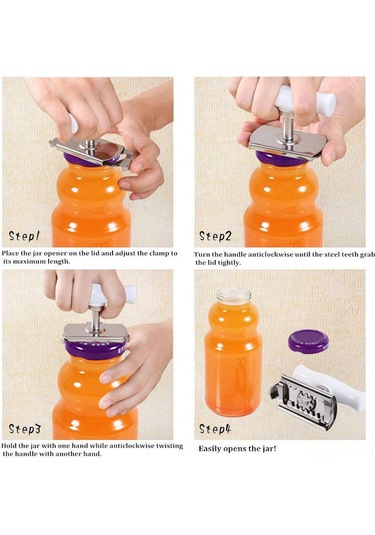 Step1

Place the jar opener on the lid and adjust the clamp to its maximum length.

Step2

Turn the handle anticlockwise until the steel teeth grab the lid tightly.

Step3

Hold the jar with one hand while anticlockwise twisting the handle with another hand.

Step4

Easily opens the jar!