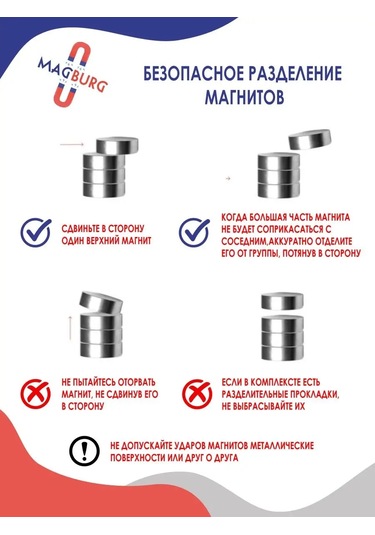 MAGBURG

БЕЗОПАСНОЕ РАЗДЕЛЕНИЕ МАГНИТОВ

СДВИНЬТЕ В СТОРОНУ ОДИН ВЕРХНИЙ МАГНИТ

КОГДА БОЛЬШАЯ ЧАСТЬ МАГНИТА НЕ БУДЕТ СОПРИКАСАТЬСЯ С СОСЕДНИМ,АККУРАТНО ОТДЕЛИТЕ ЕГО ОТ ГРУППЫ, ПОТЯНУВ В СТОРОНУ

НЕ ПЫТАЙТЕСЬ ОТОРВАТЬ МАГНИТ, НЕ СДВИНУВ ЕГО В СТОРОНУ

ЕСЛИ В КОМПЛЕКСТЕ ЕСТЬ РАЗДЕЛИТЕЛЬНЫЕ ПРОКЛАДКИ, НЕ ВЫБРАСЫВАЙТЕ ИХ

НЕ ДОПУСКАЙТЕ УДАРОВ МАГНИТОВ МЕТАЛЛИЧЕСКИЕ ПОВЕРХНОСТИ ИЛИ ДРУГ О ДРУГА