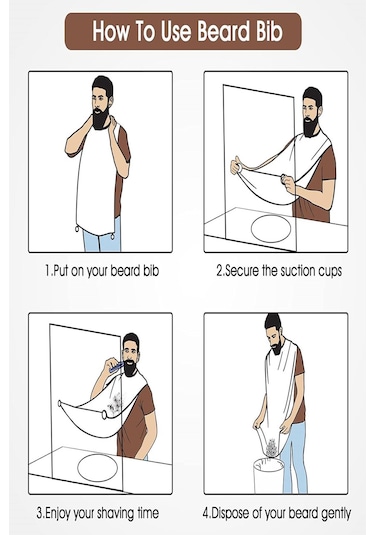 How To Use Beard Bib

1.Put on your beard bib

2.Secure the suction cups

3.Enjoy your shaving time

4.Dispose of your beard gently