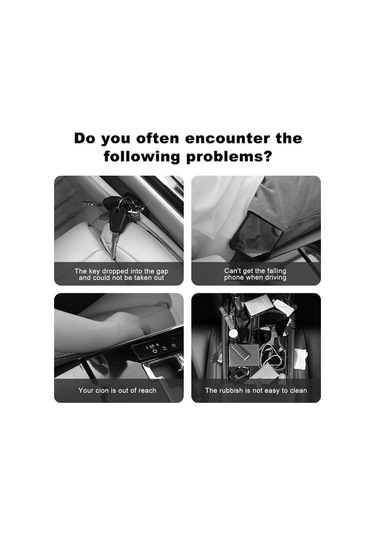 Do you often encounter the following problems?

The key dropped into the gap and could not be taken out

Can't get the falling phone when driving

Your cion is out of reach

The rubbish is not easy to clean