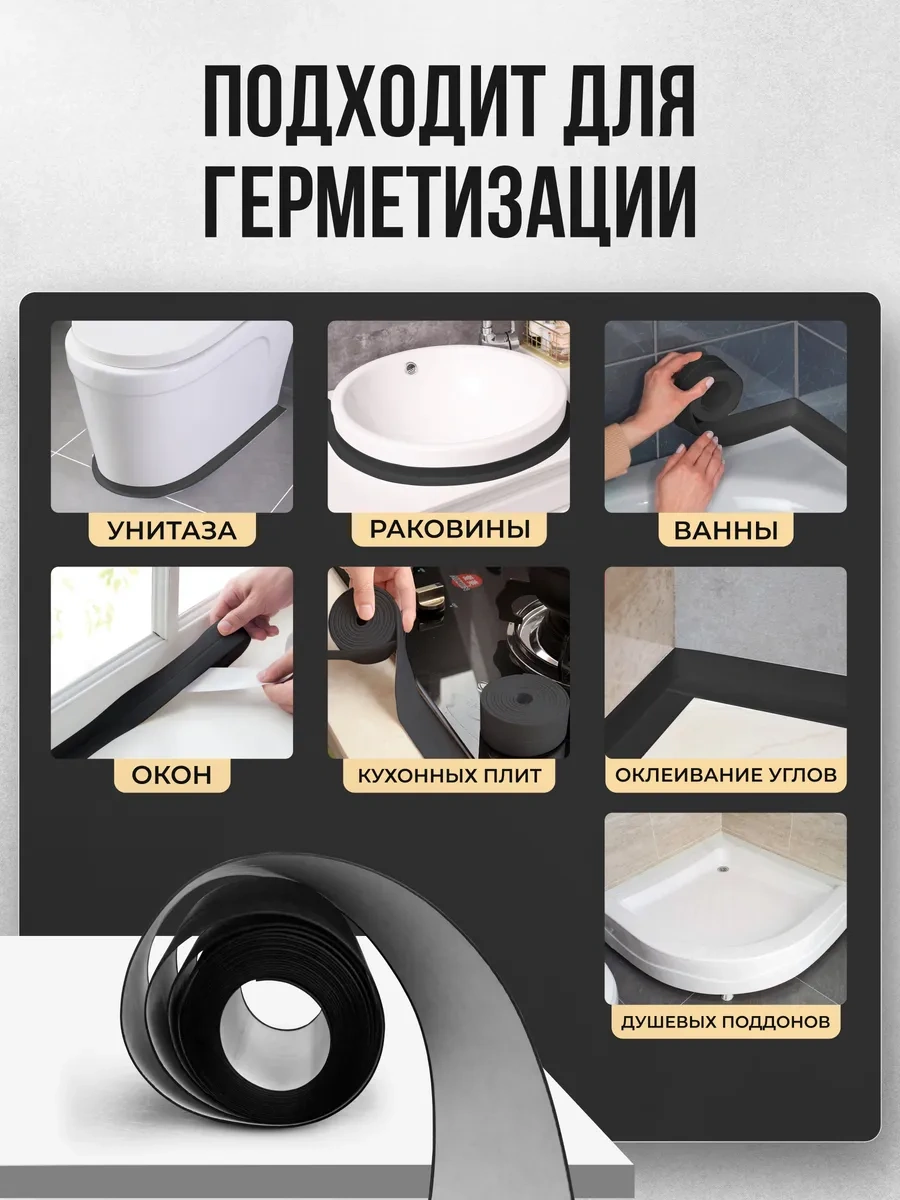 ПОДХОДИТ ДЛЯ ГЕРМЕТИЗАЦИИ

УНИТАЗА

РАКОВИНЫ

ВАННЫ

ОКОН

КУХОННЫХ ПЛИТ

ОКЛЕИВАНИЕ УГЛОВ

ДУШЕВЫХ ПОДДОНОВ