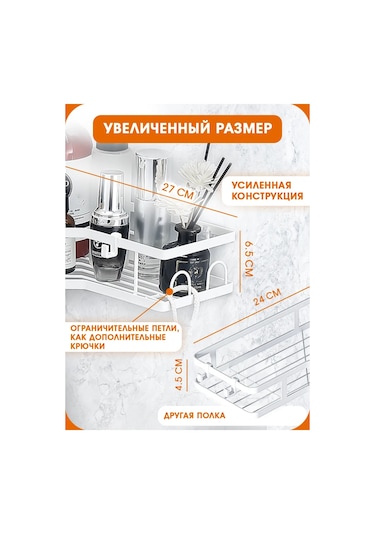 УВЕЛИЧЕННЫЙ РАЗМЕР

27 СМ

УСИЛЕННАЯ КОНСТРУКЦИЯ

6.5 СМ

24 СМ

ОГРАНИЧИТЕЛЬНЫЕ ПЕТЛИ, КАК ДОПОЛНИТЕЛЬНЫЕ КРЮЧКИ

4.5 СМ

ДРУГАЯ ПОЛКА