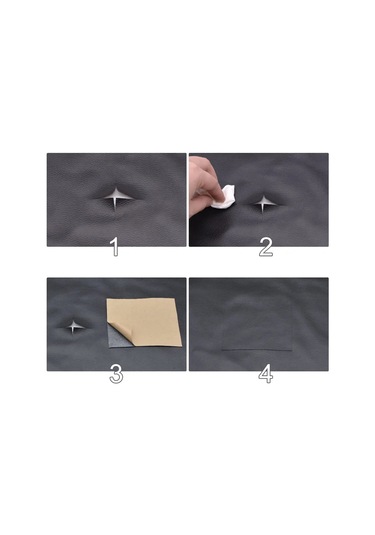 1

2

3

4