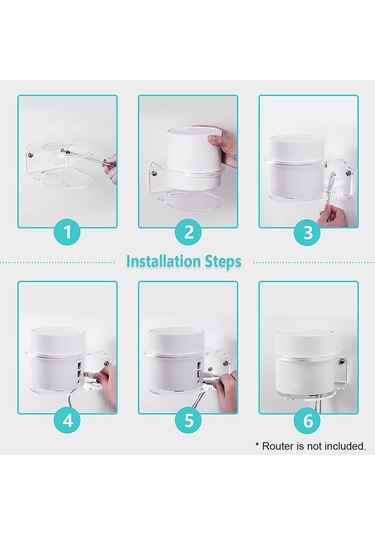 1

2

3

Installation Steps

4

5

6

* Router is not included.