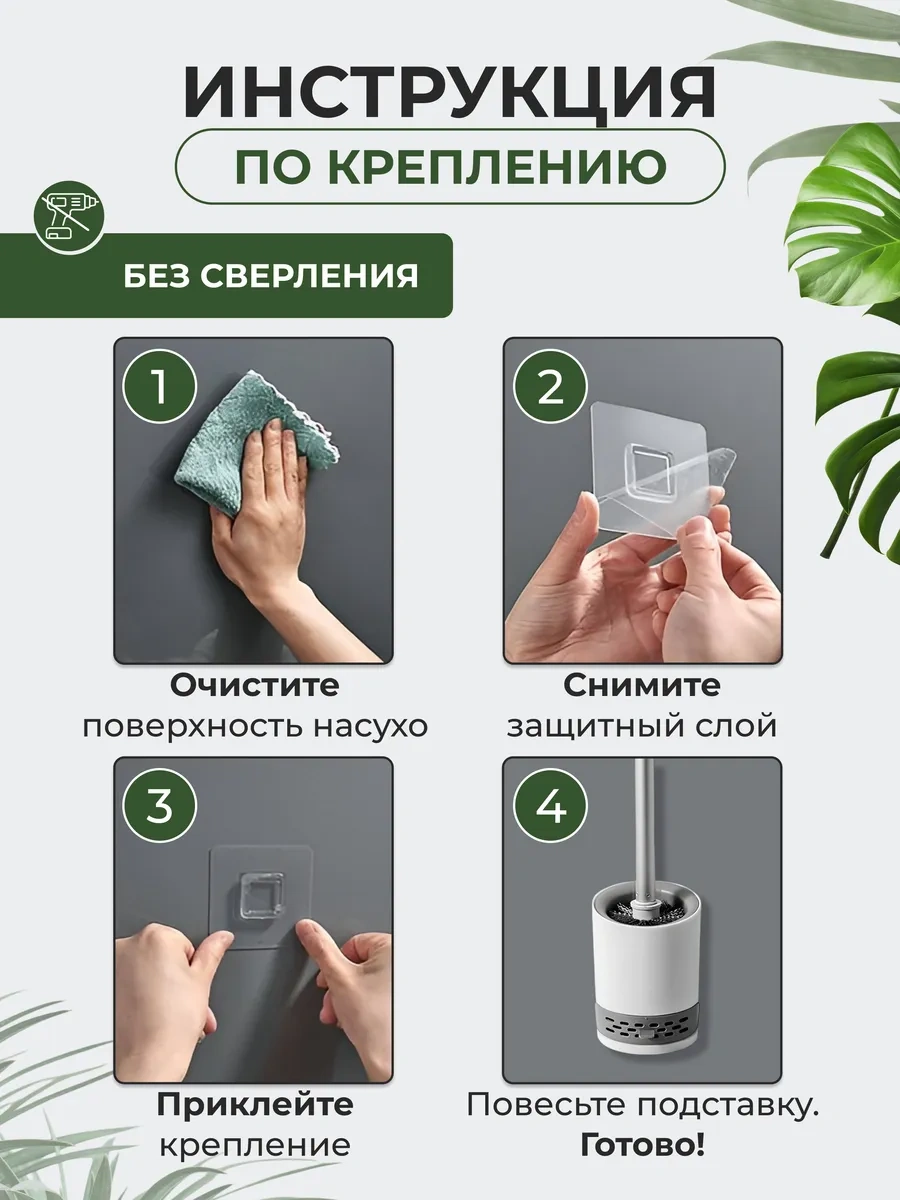 ИНСТРУКЦИЯ
ПО КРЕПЛЕНИЮ

БЕЗ СВЕРЛЕНИЯ

1
Очистите
поверхность насухо

2
Снимите
защитный слой

3
Приклейте
крепление

4
Повесьте подставку.
Готово!