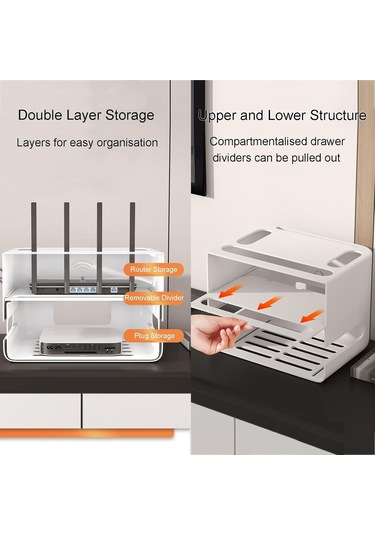 Double Layer Storage

Layers for easy organisation

Router Storage

Removable Divider

Plug Storage

Upper and Lower Structure

Compartmentalised drawer dividers can be pulled out