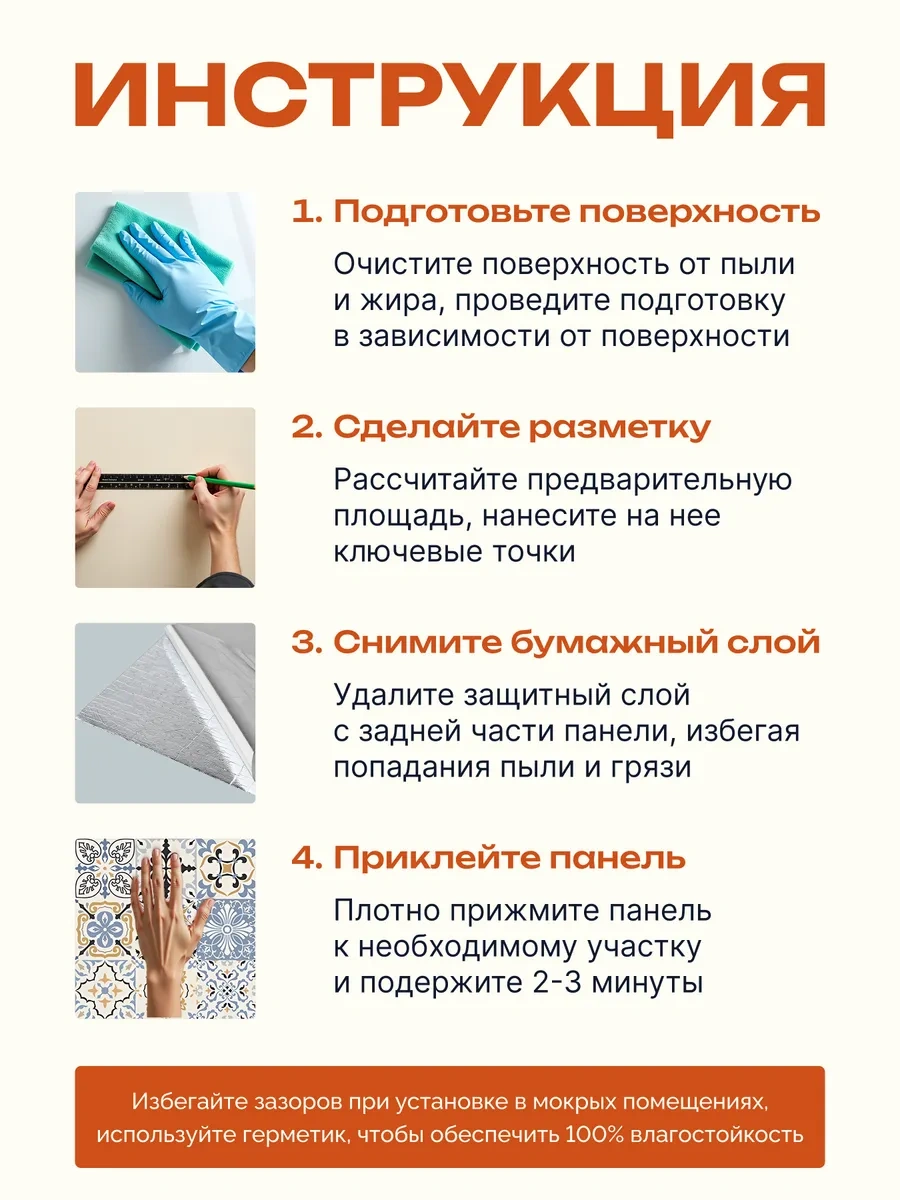 ИНСТРУКЦИЯ

1. Подготовьте поверхность

Очистите поверхность от пыли и жира, проведите подготовку в зависимости от поверхности

2. Сделайте разметку

Рассчитайте предварительную площадь, нанесите на нее ключевые точки

3. Снимите бумажный слой

Удалите защитный слой с задней части панели, избегая попадания пыли и грязи

4. Приклейте панель

Плотно прижмите панель к необходимому участку и подержите 2-3 минуты

Избегайте зазоров при установке в мокрых помещениях, используйте герметик, чтобы обеспечить 100% влагостойкость