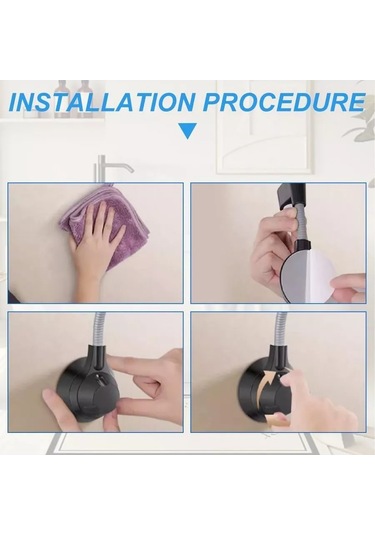 INSTALLATION PROCEDURE