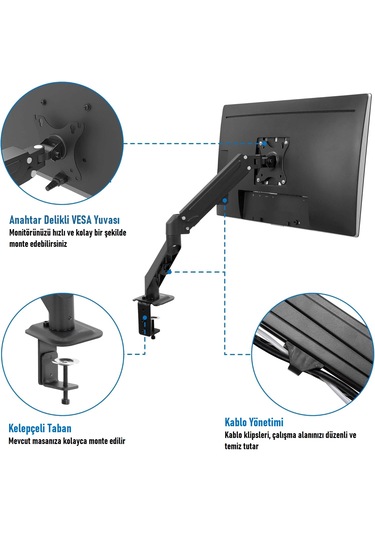 Anahtar Delikli VESA Yuvası
Monitörünüzü hızlı ve kolay bir şekilde monte edebilirsiniz

Kelepçeli Taban
Mevcut masanıza kolayca monte edilir

Kablo Yönetimi
Kablo klipsleri, çalışma alanınızı düzenli ve temiz tutar