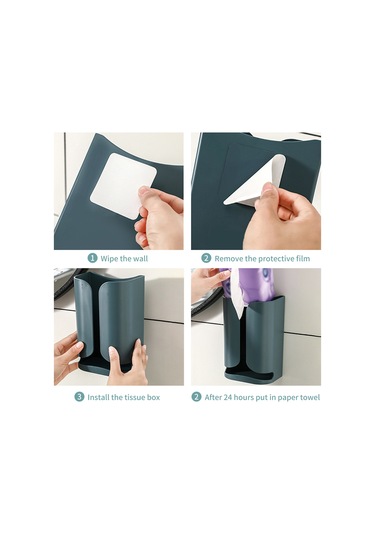 1 Wipe the wall

2 Remove the protective film

3 Install the tissue box

2 After 24 hours put in paper towel