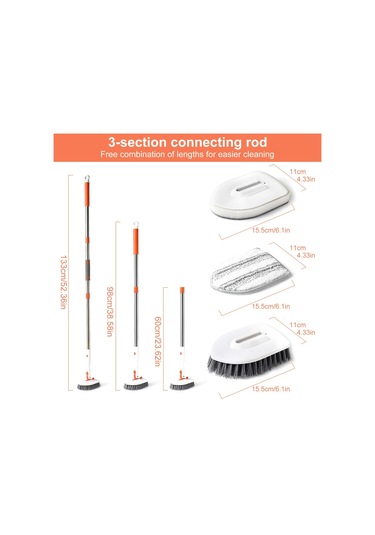 3-section connecting rod
Free combination of lengths for easier cleaning

133cm/52.36in

98cm/38.58in

60cm/23.62in

11cm
4.33in

15.5cm/6.1in

11cm
4.33in

15.5cm/6.1in

11cm
4.33in

15.5cm/6.1in