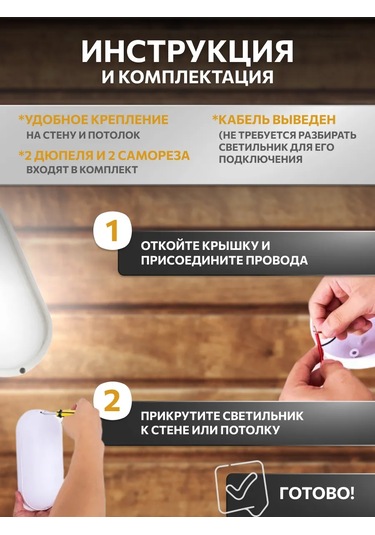 ИНСТРУКЦИЯ
И КОМПЛЕКТАЦИЯ

*УДОБНОЕ КРЕПЛЕНИЕ
НА СТЕНУ И ПОТОЛОК

*2 ДЮПЕЛЯ И 2 САМОРЕЗА
ВХОДЯТ В КОМПЛЕКТ

*КАБЕЛЬ ВЫВЕДЕН
(НЕ ТРЕБУЕТСЯ РАЗБИРАТЬ СВЕТИЛЬНИК ДЛЯ ЕГО ПОДКЛЮЧЕНИЯ

1

ОТКОЙТЕ КРЫШКУ И ПРИСОЕДИНИТЕ ПРОВОДА

2

ПРИКРУТИТЕ СВЕТИЛЬНИК К СТЕНЕ ИЛИ ПОТОЛКУ

ГОТОВО!