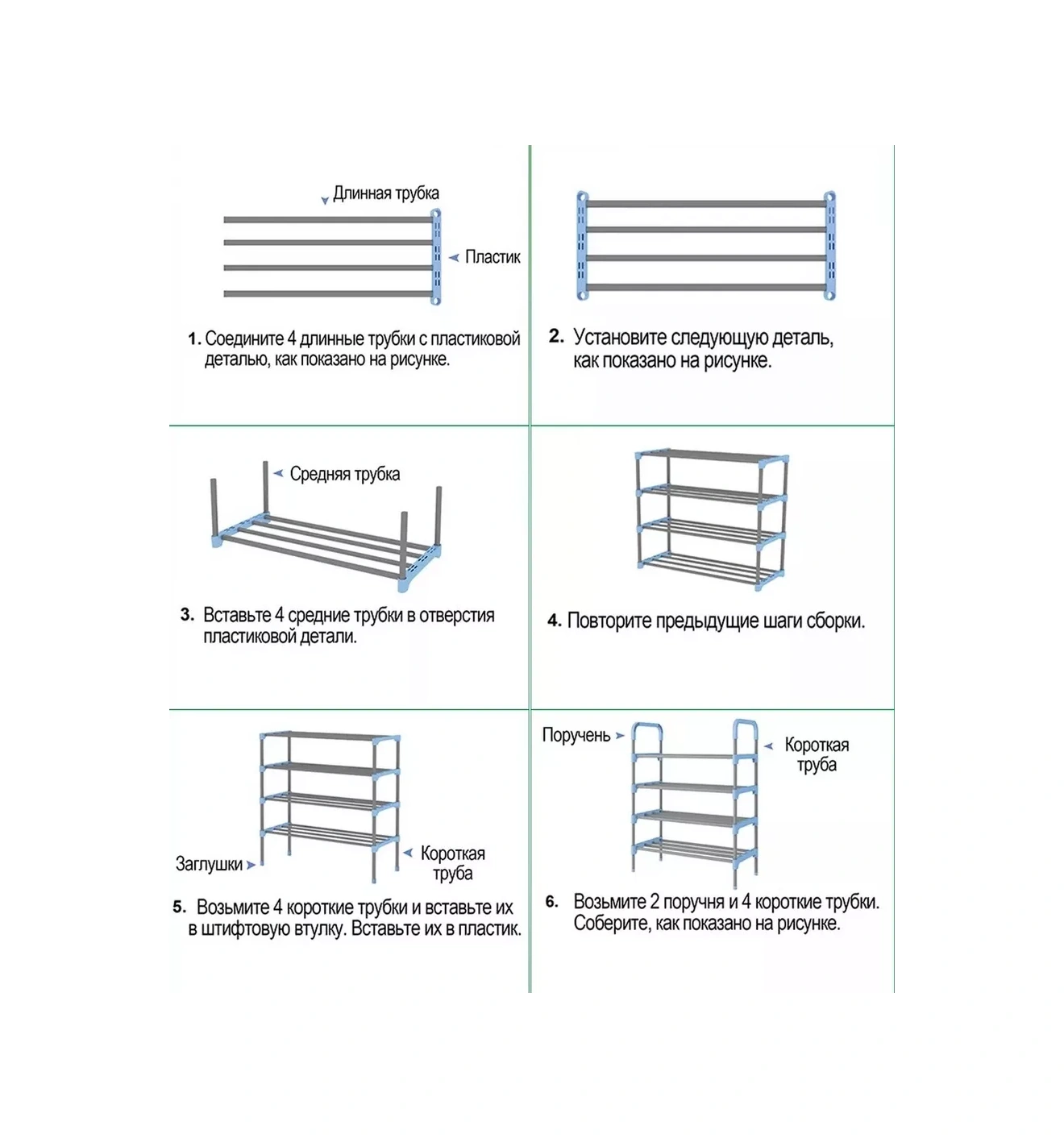 Длинная трубка

Пластик

1. Соедините 4 длинные трубки с пластиковой деталью, как показано на рисунке.

2. Установите следующую деталь, как показано на рисунке.

Средняя трубка

3. Вставьте 4 средние трубки в отверстия пластиковой детали.

4. Повторите предыдущие шаги сборки.

Заглушки

Короткая труба

5. Возьмите 4 короткие трубки и вставьте их в штифтовую втулку. Вставьте их в пластик.

Поручень

Короткая труба

6. Возьмите 2 поручня и 4 короткие трубки. Соберите, как показано на рисунке.