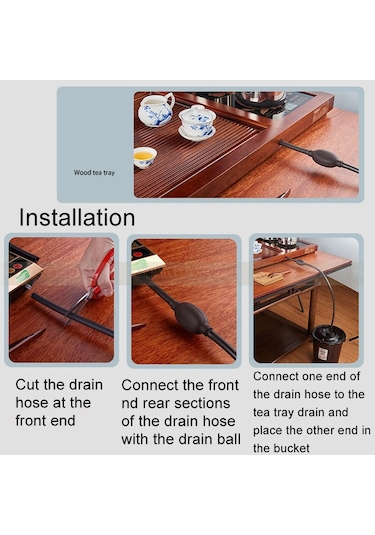 Wood tea tray

Installation

Cut the drain hose at the front end

Connect the front nd rear sections of the drain hose with the drain ball

Connect one end of the drain hose to the tea tray drain and place the other end in the bucket