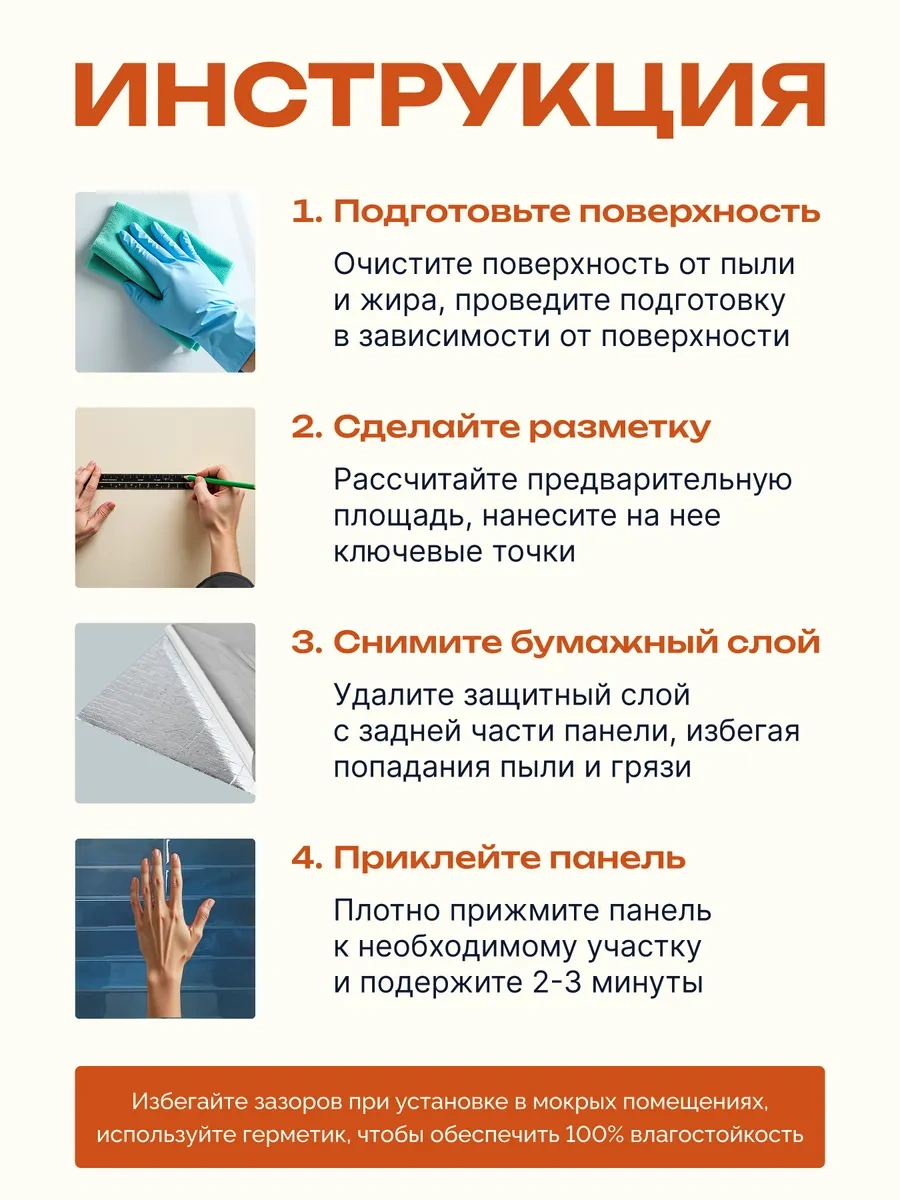 ИНСТРУКЦИЯ

1. Подготовьте поверхность

Очистите поверхность от пыли и жира, проведите подготовку в зависимости от поверхности

2. Сделайте разметку

Рассчитайте предварительную площадь, нанесите на нее ключевые точки

3. Снимите бумажный слой

Удалите защитный слой с задней части панели, избегая попадания пыли и грязи

4. Приклейте панель

Плотно прижмите панель к необходимому участку и подержите 2-3 минуты

Избегайте зазоров при установке в мокрых помещениях, используйте герметик, чтобы обеспечить 100% влагостойкость