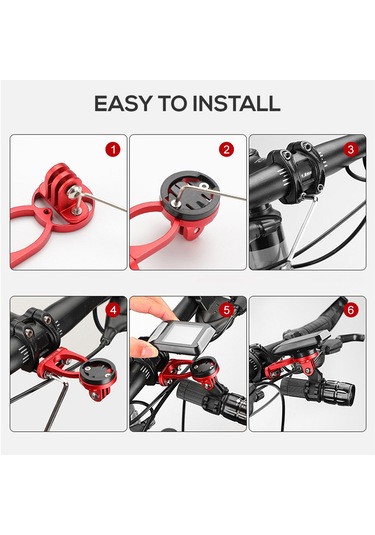 EASY TO INSTALL

1

2

3

4

5

6