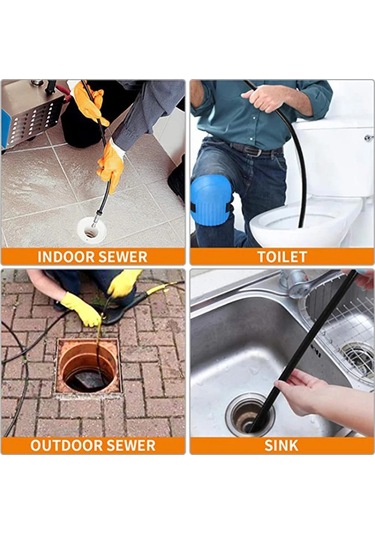 INDOOR SEWER

TOILET

OUTDOOR SEWER

SINK