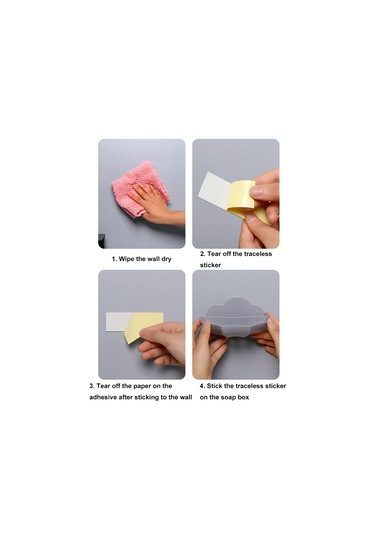 1. Wipe the wall dry

2. Tear off the traceless sticker

3. Tear off the paper on the adhesive after sticking to the wall

4. Stick the traceless sticker on the soap box