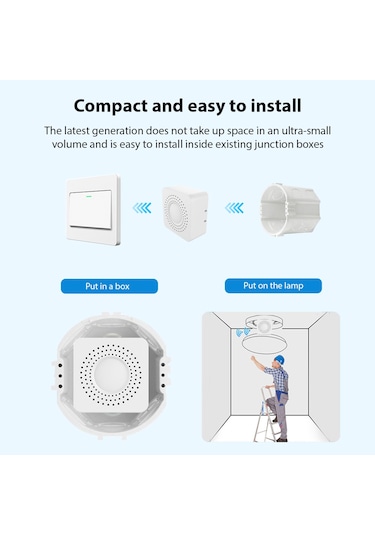 Compact and easy to install

The latest generation does not take up space in an ultra-small volume and is easy to install inside existing junction boxes

Put in a box

Put on the lamp