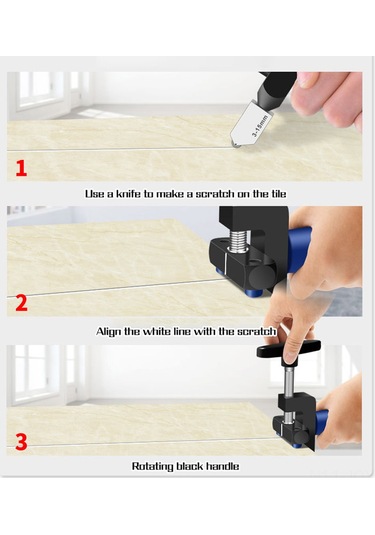 3-15mm

1

Use a knife to make a scratch on the tile

2

Align the white line with the scratch

3

Rotating black handle