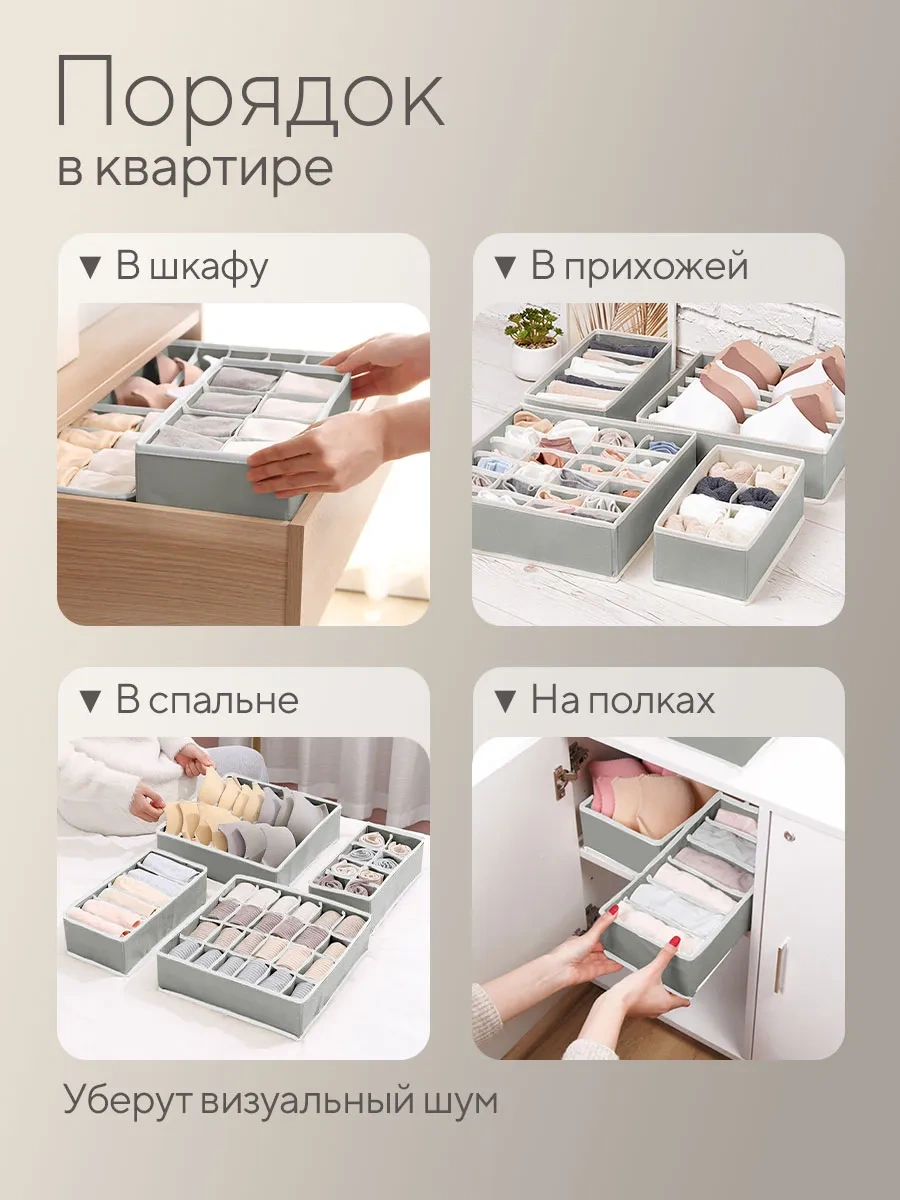 Порядок
в квартире

▼ В шкафу

▼ В прихожей

▼ В спальне

▼ На полках

Уберут визуальный шум