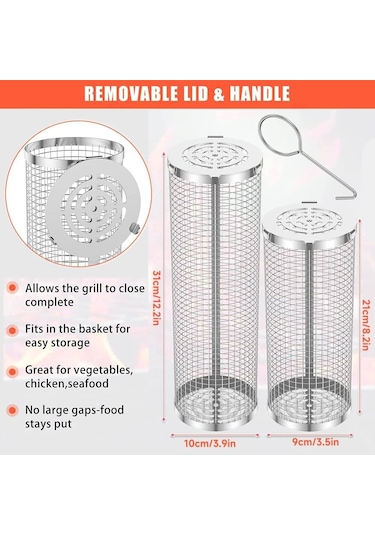 REMOVABLE LID & HANDLE

Allows the grill to close complete

Fits in the basket for easy storage

Great for vegetables, chicken,seafood

No large gaps-food stays put

31cm/12.2in

21cm/8.2in

10cm/3.9in

9cm/3.5in