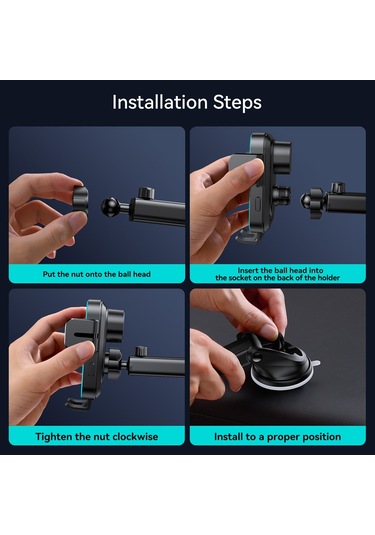 Installation Steps

Put the nut onto the ball head

Insert the ball head into the socket on the back of the holder

Tighten the nut clockwise

Install to a proper position