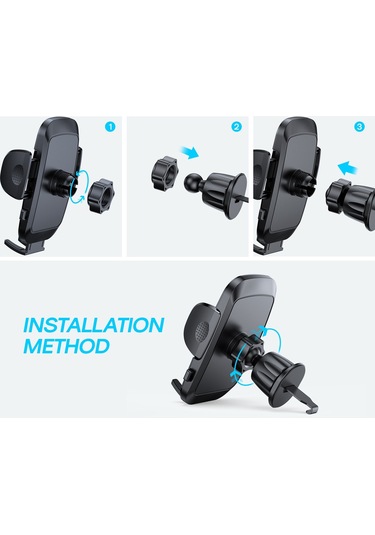 1

2

3

INSTALLATION METHOD