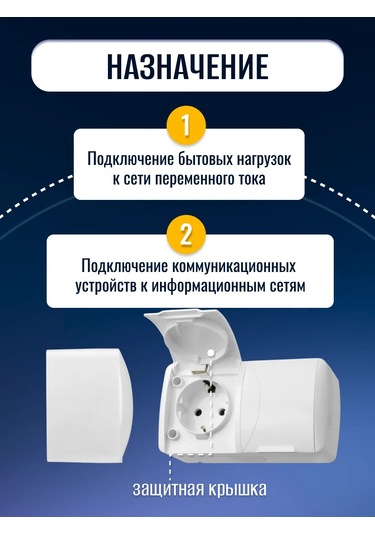 НАЗНАЧЕНИЕ

1

Подключение бытовых нагрузок к сети переменного тока

2

Подключение коммуникационных устройств к информационным сетям

защитная крышка