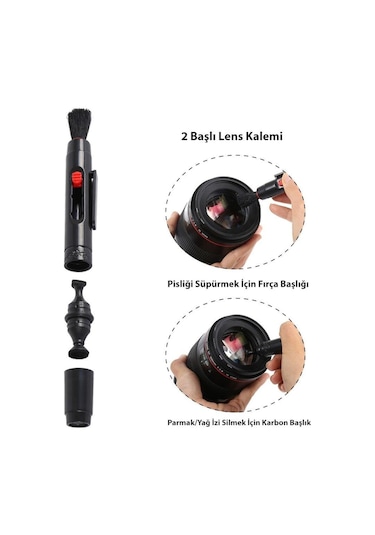 2 Başlı Lens Kalemi

Pisliği Süpürmek İçin Fırça Başlığı

Parmak/Yağ İzi Silmek İçin Karbon Başlık