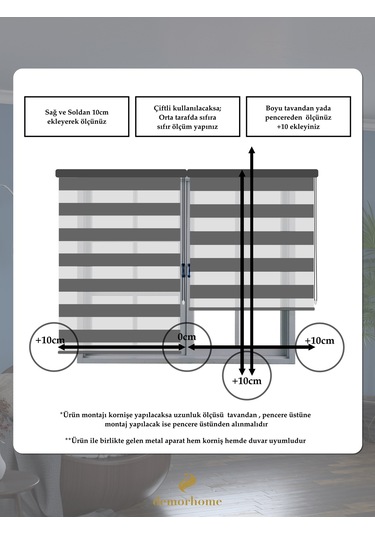 Sağ ve Soldan 10cm ekleyerek ölçünüz

Çiftli kullanılacaksa; Orta tarafda sıfıra sıfır ölçüm yapınız

Boyu tavandan yada pencereden ölçünüz +10 ekleyiniz

+10cm

0cm

+10cm

+10cm

*Ürün montajı kornişe yapılacaksa uzunluk ölçüsü tavandan , pencere üstüne montaj yapılacak ise pencere üstünden alınmalıdır

**Ürün ile birlikte gelen metal aparat hem korniş hemde duvar uyumludur

demorhome