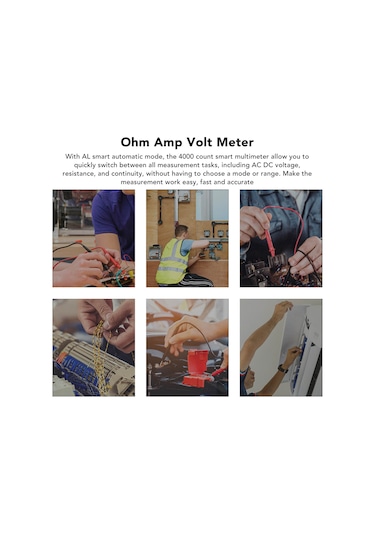 Ohm Amp Volt Meter

With AL smart automatic mode, the 4000 count smart multimeter allow you to quickly switch between all measurement tasks, including AC DC voltage, resistance, and continuity, without having to choose a mode or range. Make the measurement work easy, fast and accurate