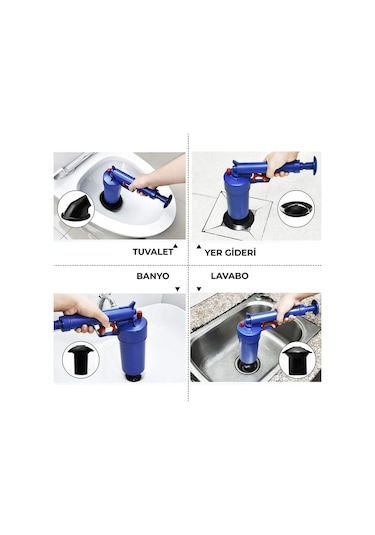 TUVALET

YER GİDERİ

BANYO

LAVABO